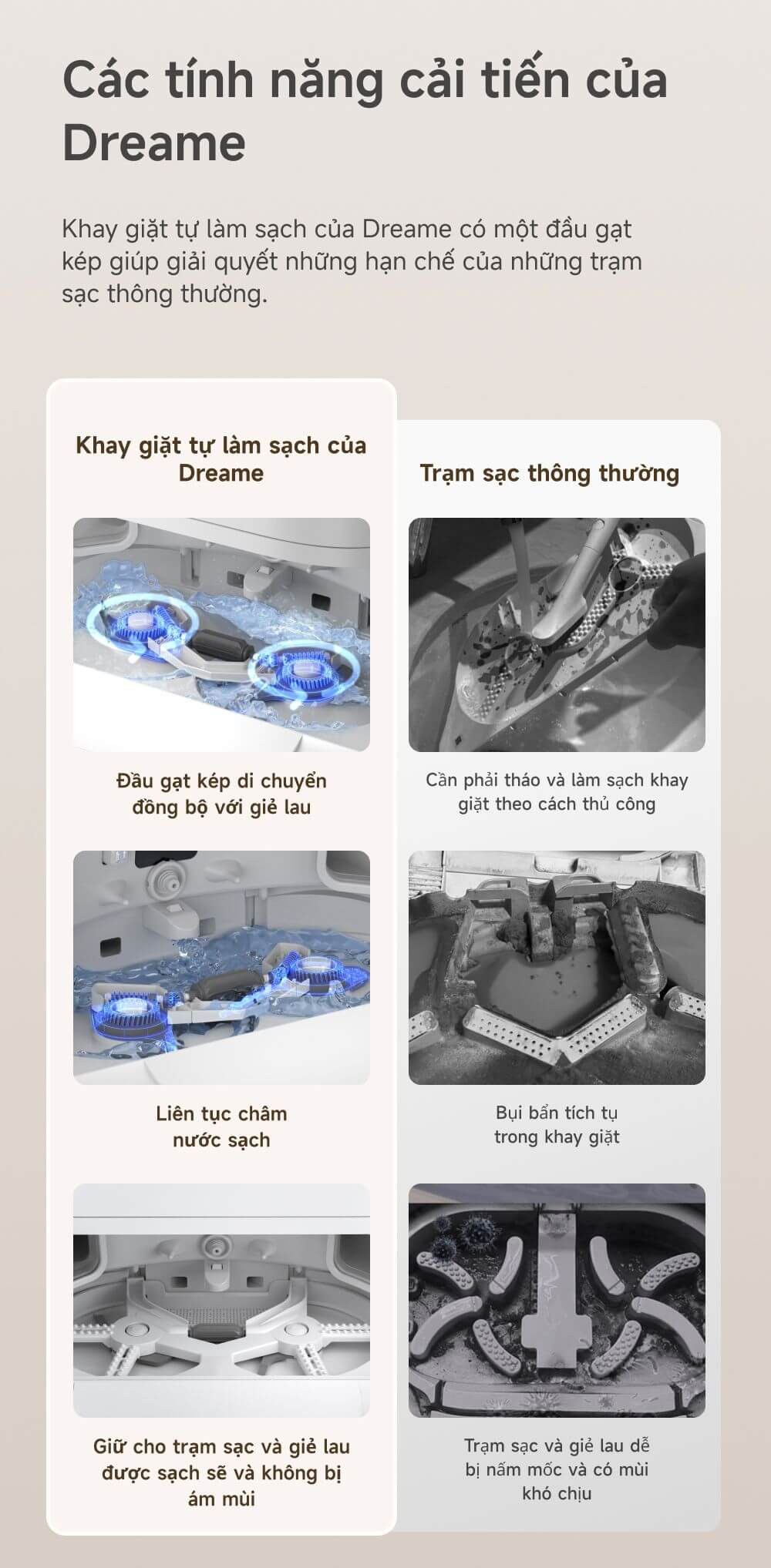 Các tính năng cải tiến của Dreame

Khay giặt tự làm sạch của Dreame có một đầu gạt kép giúp giải quyết những hạn chế của những trạm sạc thông thường.

Khay giặt tự làm sạch của Dreame

Đầu gạt kép di chuyển đồng bộ với giẻ lau

Liên tục châm nước sạch

Giữ cho trạm sạc và giẻ lau được sạch sẽ và không bị ám mùi

Trạm sạc thông thường

Cần phải tháo và làm sạch khay giặt theo cách thủ công

Bụi bẩn tích tụ trong khay giặt

Trạm sạc và giẻ lau dễ bị nấm mốc và có mùi khó chịu